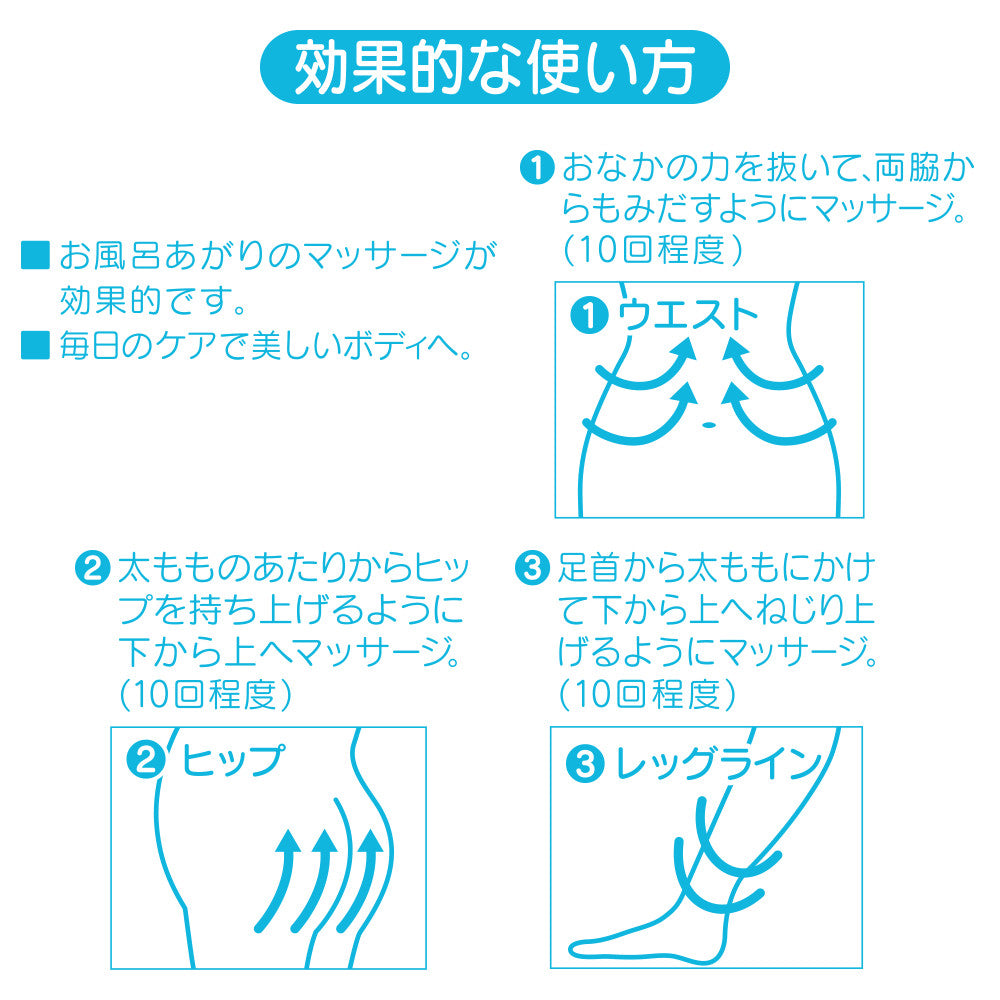 効果的な使い方

■ お風呂あがりのマッサージが効果的です。
■ 毎日のケアで美しいボディへ。

❶ おなかの力を抜いて、両脇からもみだすようにマッサージ。（10回程度）

❶ ウエスト

❷ 太もものあたりからヒップを持ち上げるように下から上へマッサージ。（10回程度）

❷ ヒップ

❸ 足首から太ももにかけて下から上へねじり上げるようにマッサージ。（10回程度）

❸ レッグライン