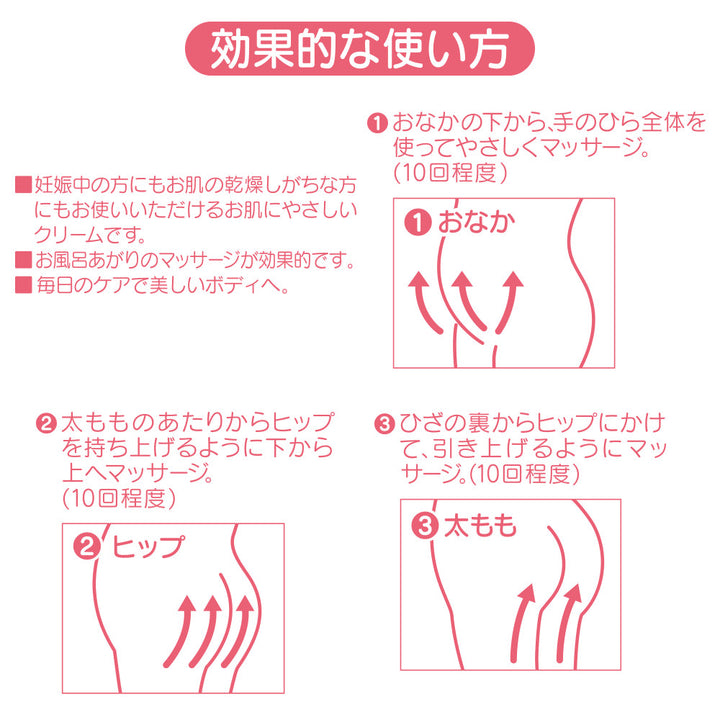 効果的な使い方

■妊娠中の方にもお肌の乾燥しがちな方にもお使いいただけるお肌にやさしいクリームです。
■お風呂あがりのマッサージが効果的です。
■毎日のケアで美しいボディへ。

❶おなかの下から、手のひら全体を使ってやさしくマッサージ。(10回程度)

❶おなか

❷太もものあたりからヒップを持ち上げるように下から上へマッサージ。(10回程度)

❷ヒップ

❸ひざの裏からヒップにかけて、引き上げるようにマッサージ。(10回程度)

❸太もも