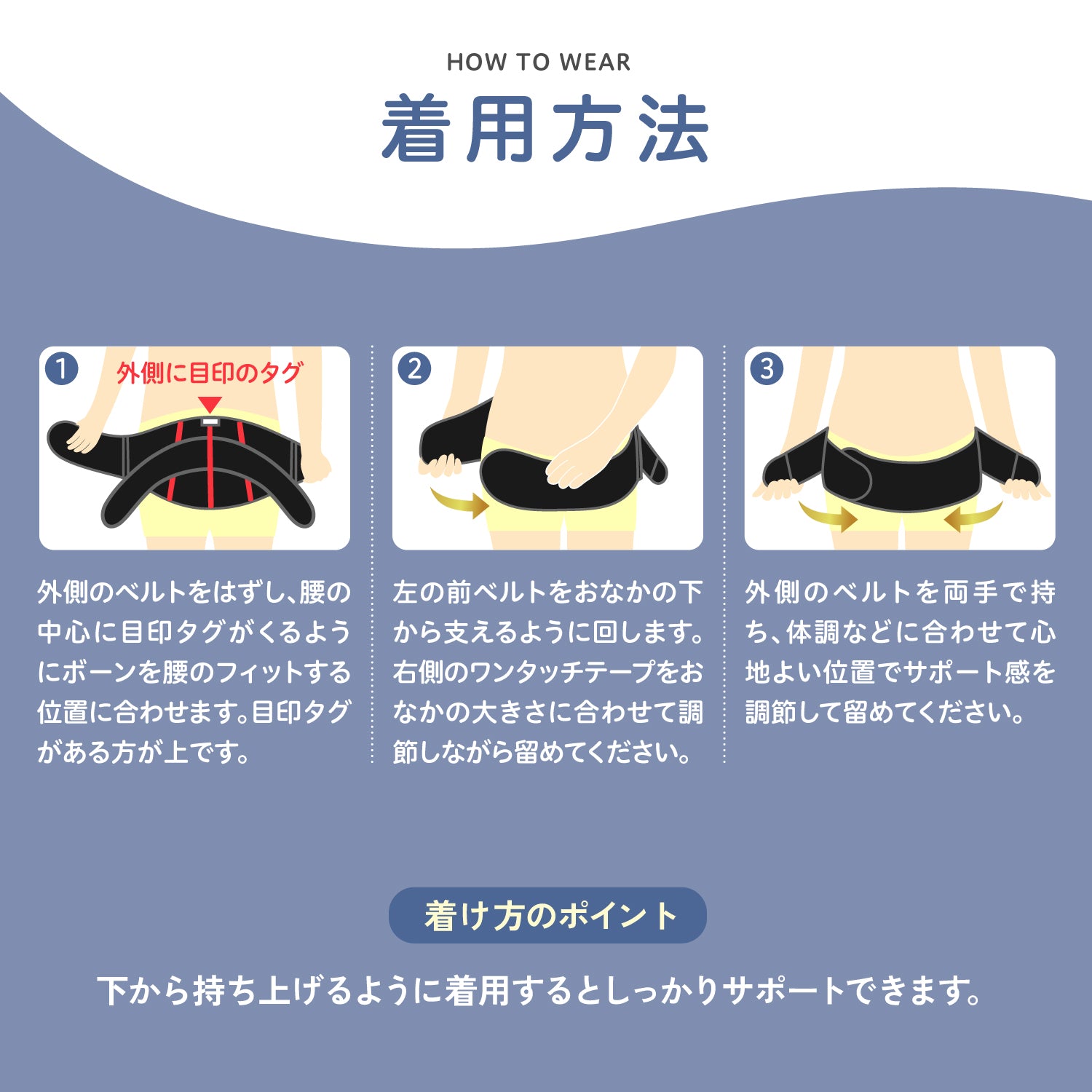 HOW TO WEAR

着用方法

1

外側に目印のタグ

外側のベルトをはずし、腰の中心に目印タグがくるようにボーンを腰のフィットする位置に合わせます。目印タグがある方が上です。

2

左の前ベルトをおなかの下から支えるように回します。右側のワンタッチテープをおなかの大きさに合わせて調節しながら留めてください。

3

外側のベルトを両手で持ち、体調などに合わせて心地よい位置でサポート感を調節して留めてください。

着け方のポイント

下から持ち上げるように着用するとしっかりサポートできます。