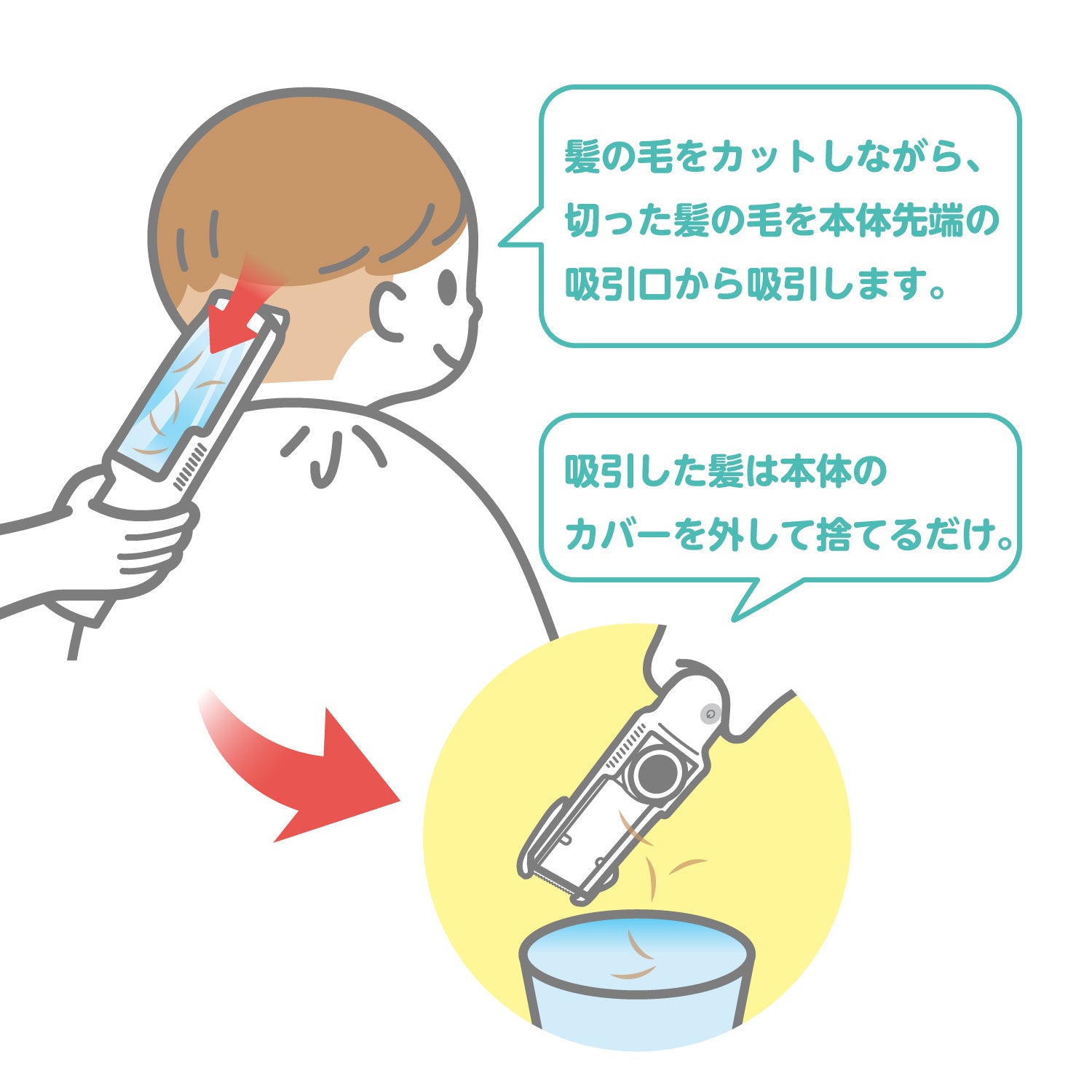 髪の毛をカットしながら、切った髪の毛を本体先端の吸引口から吸引します。

吸引した髪は本体のカバーを外して捨てるだけ。